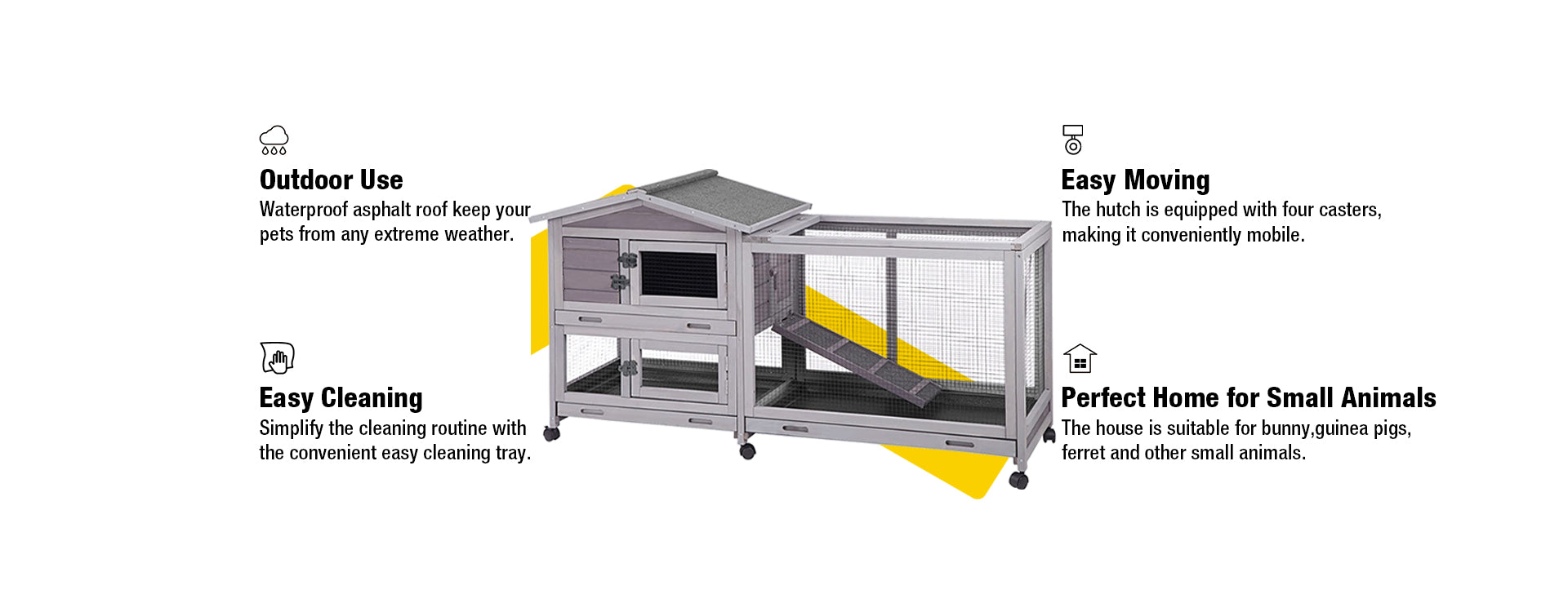 Outdoor Use
Waterproof asphalt roof keep your pets from any extreme weather.

Easy Cleaning
Simplify the cleaning routine with the convenient easy cleaning tray.

Easy Moving
The hutch is equipped with four casters, making it conveniently mobile.

Perfect Home for Small Animals
The house is suitable for bunny,guinea pigs, ferret and other small animals.