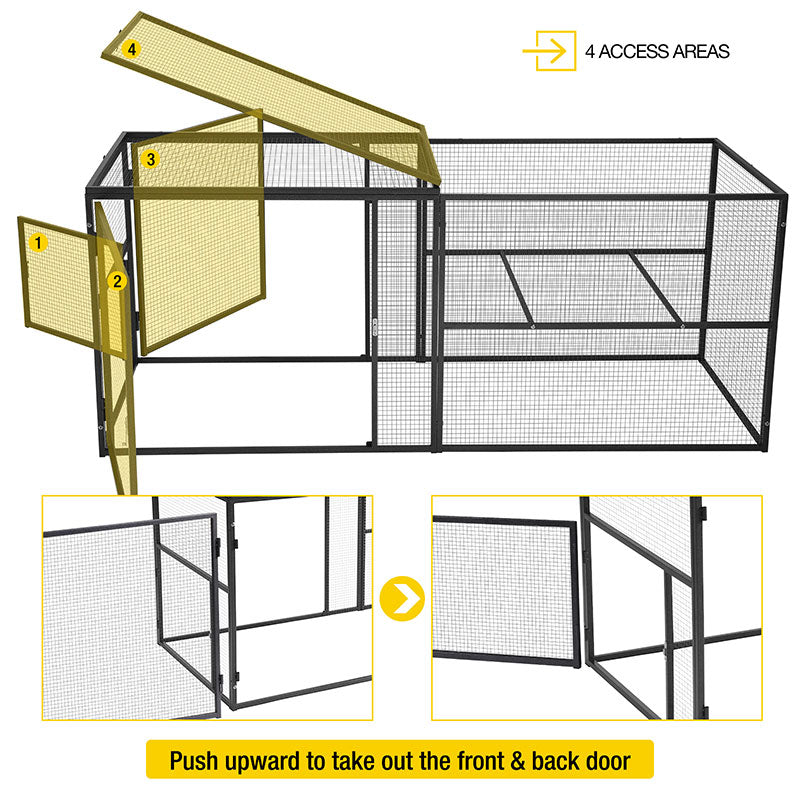 4 ACCESS AREAS

4

3

1

2

Push upward to take out the front & back door