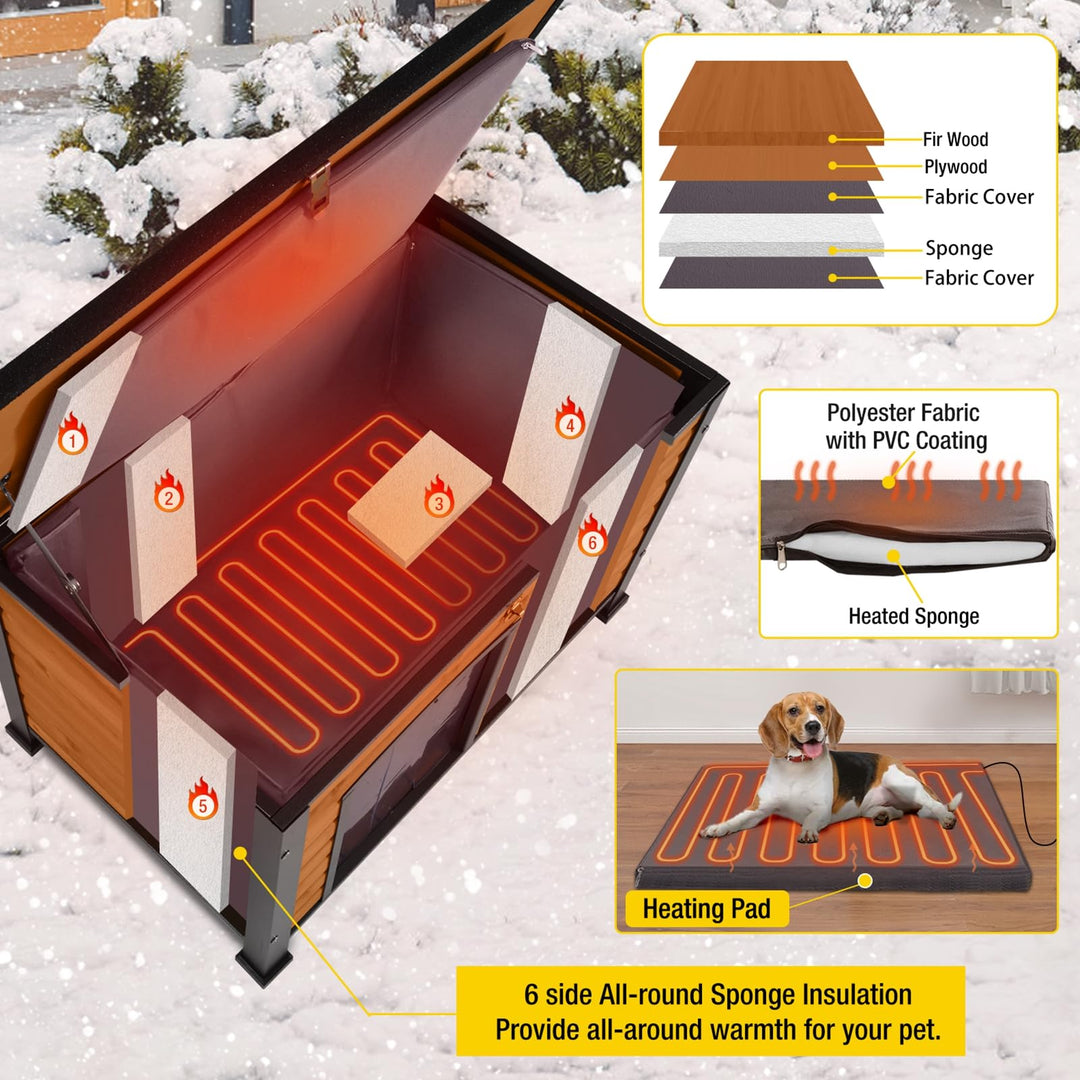 Fir Wood
Plywood
Fabric Cover
Sponge
Fabric Cover

1
2
3
4
5
6

Polyester Fabric with PVC Coating
Heated Sponge

Heating Pad

6 side All-round Sponge Insulation
Provide all-around warmth for your pet.