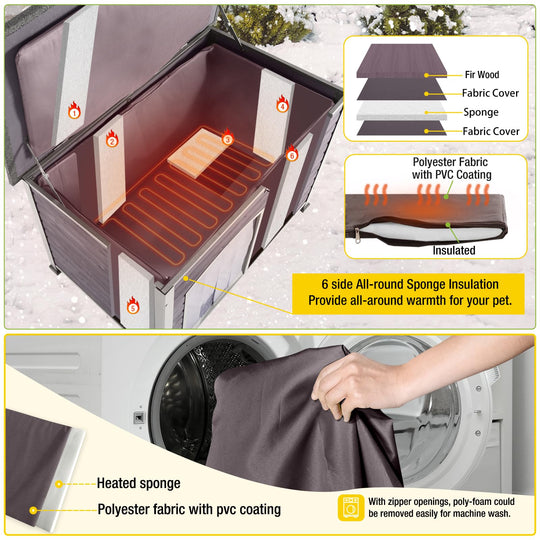 1

2

3

4

5

6

Fir Wood
Fabric Cover
Sponge
Fabric Cover

Polyester Fabric with PVC Coating

Insulated

6 side All-round Sponge Insulation
Provide all-around warmth for your pet.

Heated sponge

Polyester fabric with pvc coating

With zipper openings, poly-foam could be removed easily for machine wash.