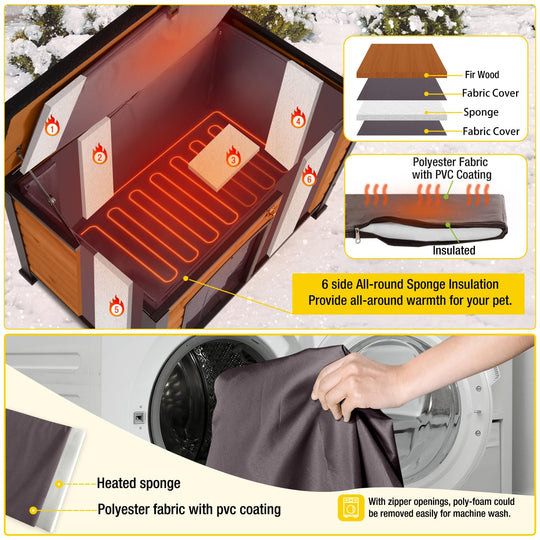 1
2
3
4
5
6

Fir Wood
Fabric Cover
Sponge
Fabric Cover

Polyester Fabric with PVC Coating

Insulated

6 side All-round Sponge Insulation
Provide all-around warmth for your pet.

Heated sponge
Polyester fabric with pvc coating

With zipper openings, poly-foam could be removed easily for machine wash.