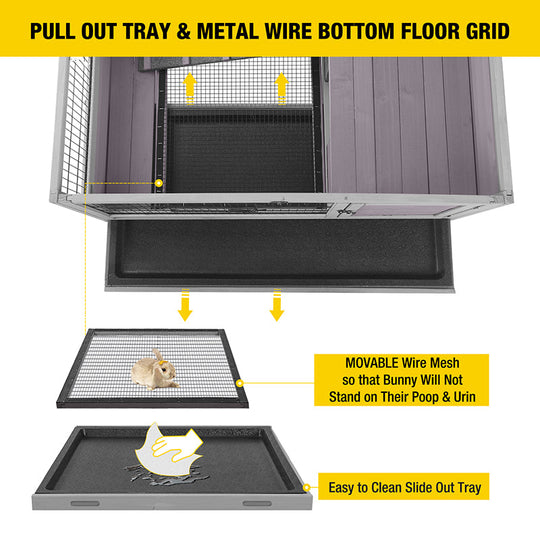 PULL OUT TRAY & METAL WIRE BOTTOM FLOOR GRID

MOVABLE Wire Mesh so that Bunny Will Not Stand on Their Poop & Urin

Easy to Clean Slide Out Tray