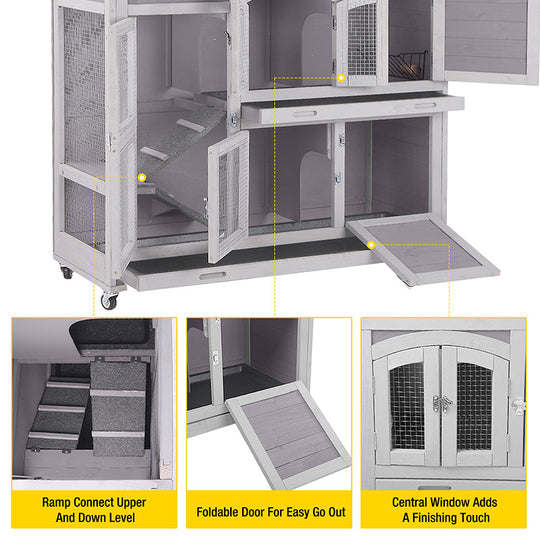 Ramp Connect Upper And Down Level

Foldable Door For Easy Go Out

Central Window Adds A Finishing Touch