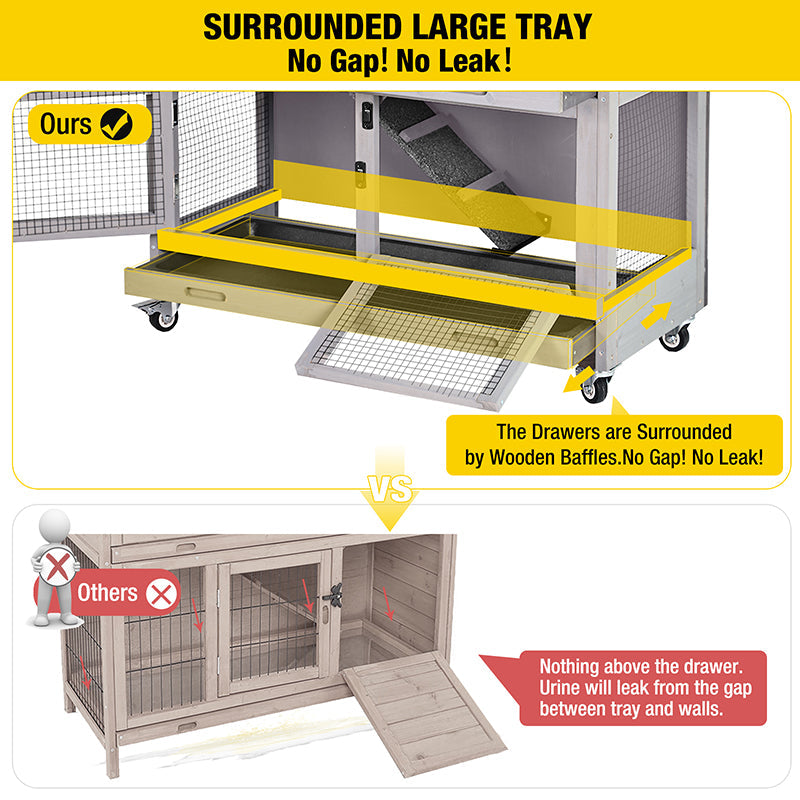 SURROUNDED LARGE TRAY
No Gap! No Leak!

Ours

The Drawers are Surrounded by Wooden Baffles.No Gap! No Leak!

VS

Others

Nothing above the drawer. Urine will leak from the gap between tray and walls.