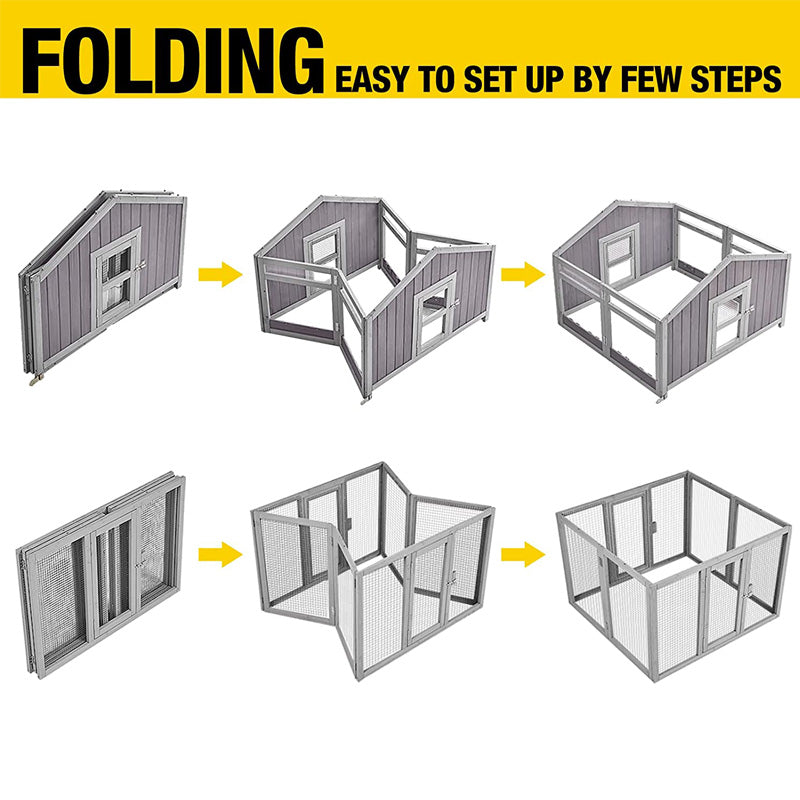 FOLDING EASY TO SET UP BY FEW STEPS