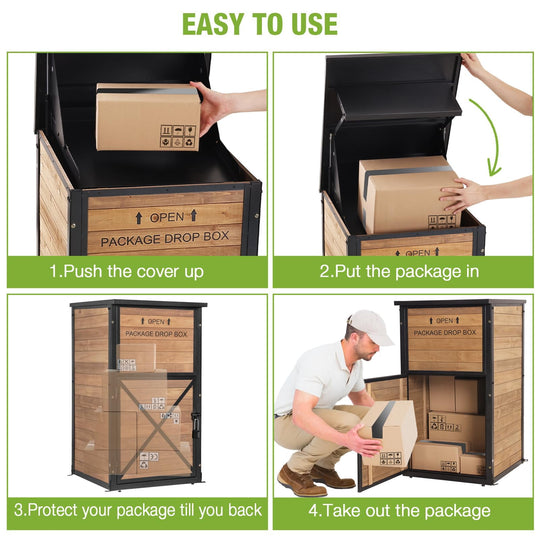 EASY TO USE

OPEN
PACKAGE DROP BOX

1.Push the cover up

OPEN

2.Put the package in

OPEN
PACKAGE DROP BOX

3.Protect your package till you back

OPEN
PACKAGE DROP BOX

4.Take out the package