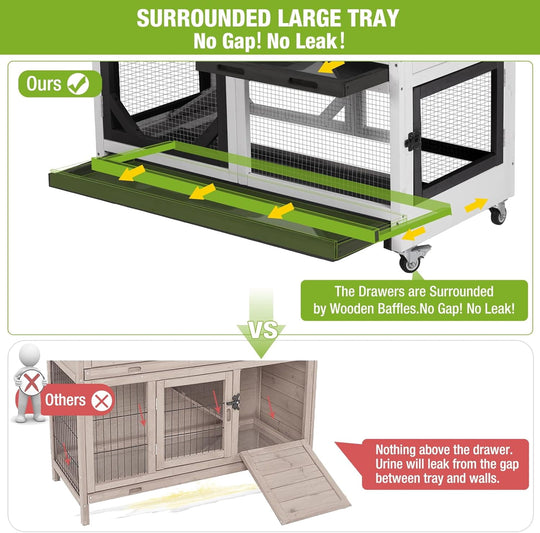 SURROUNDED LARGE TRAY
No Gap! No Leak!

Ours

The Drawers are Surrounded by Wooden Baffles.No Gap! No Leak!

VS

Others

Nothing above the drawer. Urine will leak from the gap between tray and walls.