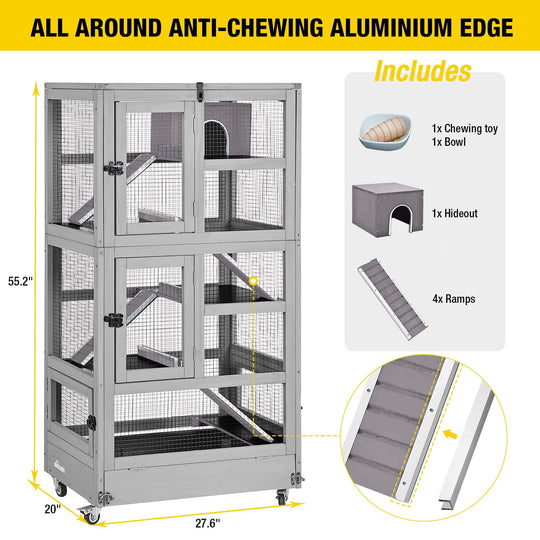 ALL AROUND ANTI-CHEWING ALUMINIUM EDGE

Includes

1x Chewing toy
1x Bowl

1x Hideout

4x Ramps

55.2"

20"

27.6"