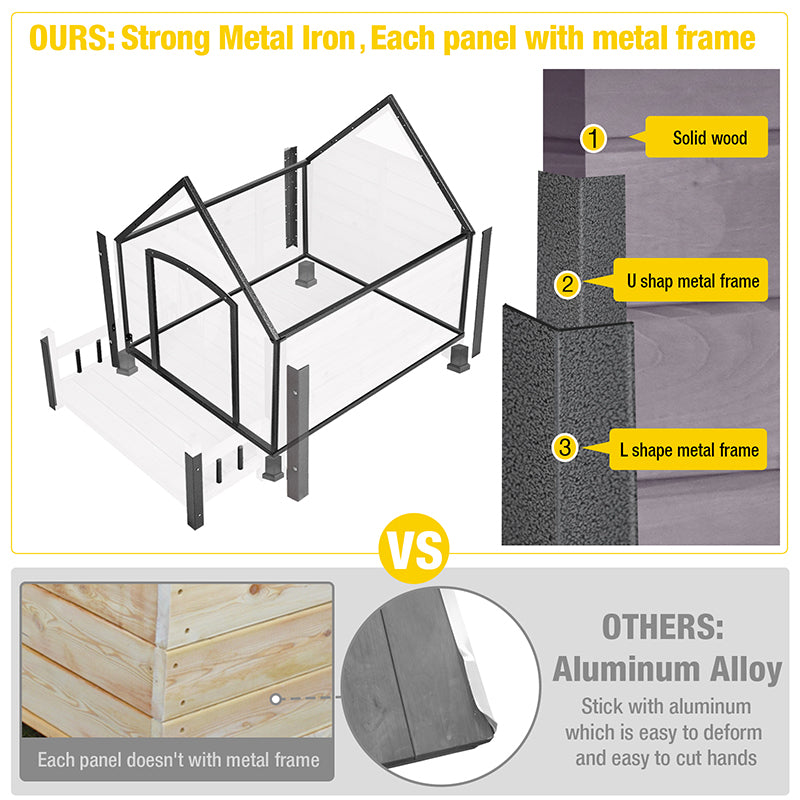 OURS: Strong Metal Iron, Each panel with metal frame

1 Solid wood

2 U shap metal frame

3 L shape metal frame

VS

Each panel doesn't with metal frame

OTHERS:
Aluminum Alloy
Stick with aluminum which is easy to deform and easy to cut hands