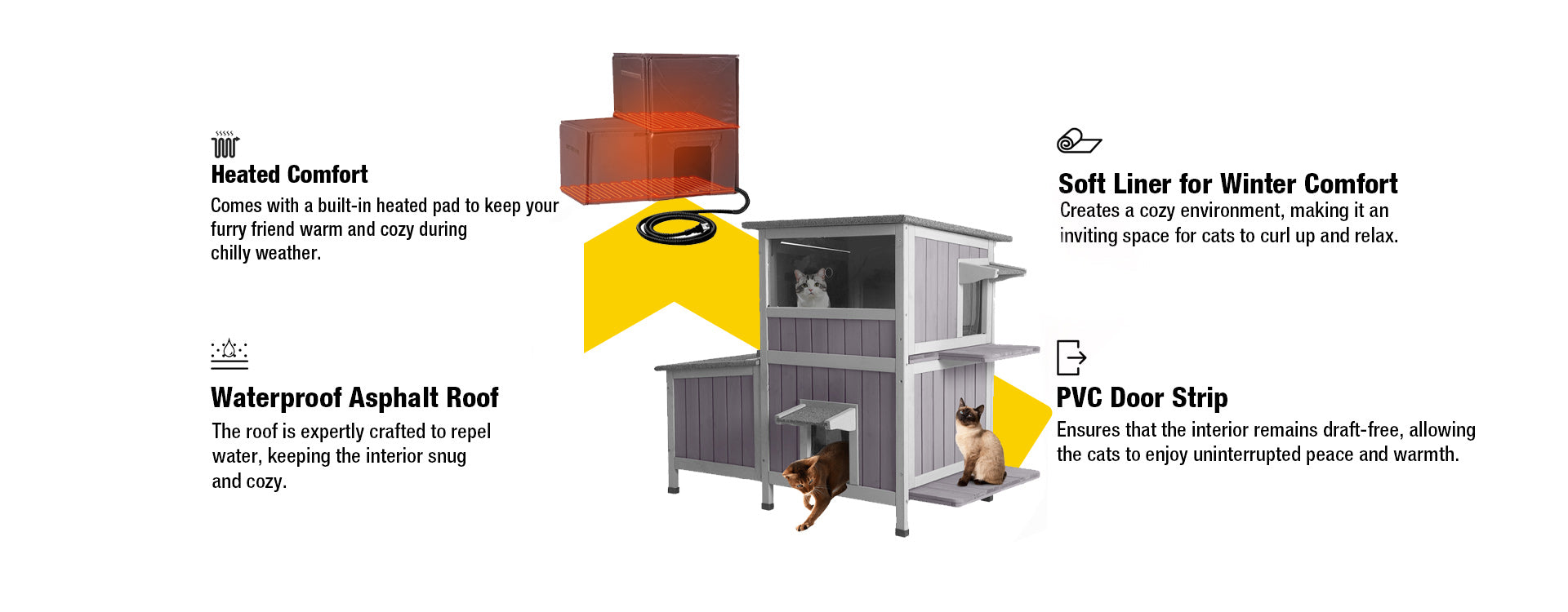 Heated Comfort
Comes with a built-in heated pad to keep your furry friend warm and cozy during chilly weather.

Waterproof Asphalt Roof
The roof is expertly crafted to repel water, keeping the interior snug and cozy.

Soft Liner for Winter Comfort
Creates a cozy environment, making it an inviting space for cats to curl up and relax.

PVC Door Strip
Ensures that the interior remains draft-free, allowing the cats to enjoy uninterrupted peace and warmth.