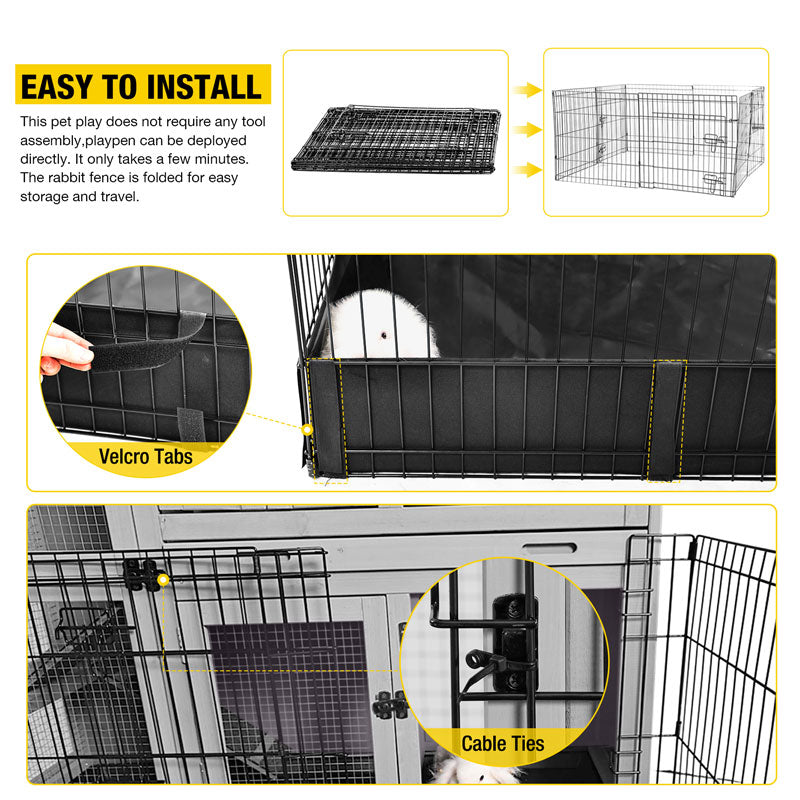 EASY TO INSTALL

This pet play does not require any tool assembly,playpen can be deployed directly. It only takes a few minutes. The rabbit fence is folded for easy storage and travel.

Velcro Tabs

Cable Ties