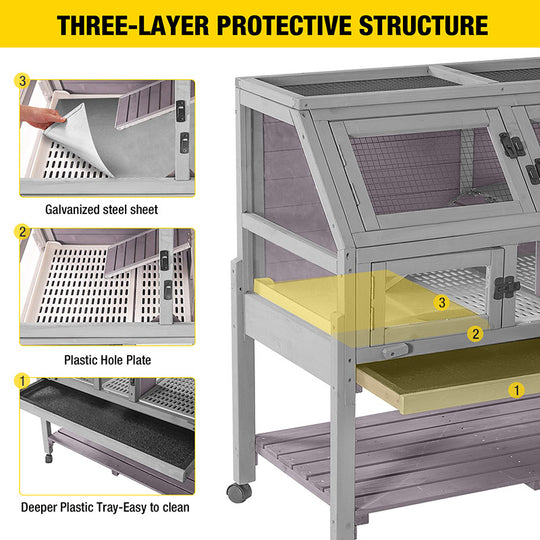 THREE-LAYER PROTECTIVE STRUCTURE

3

Galvanized steel sheet

2

Plastic Hole Plate

1

Deeper Plastic Tray-Easy to clean

3

2

1