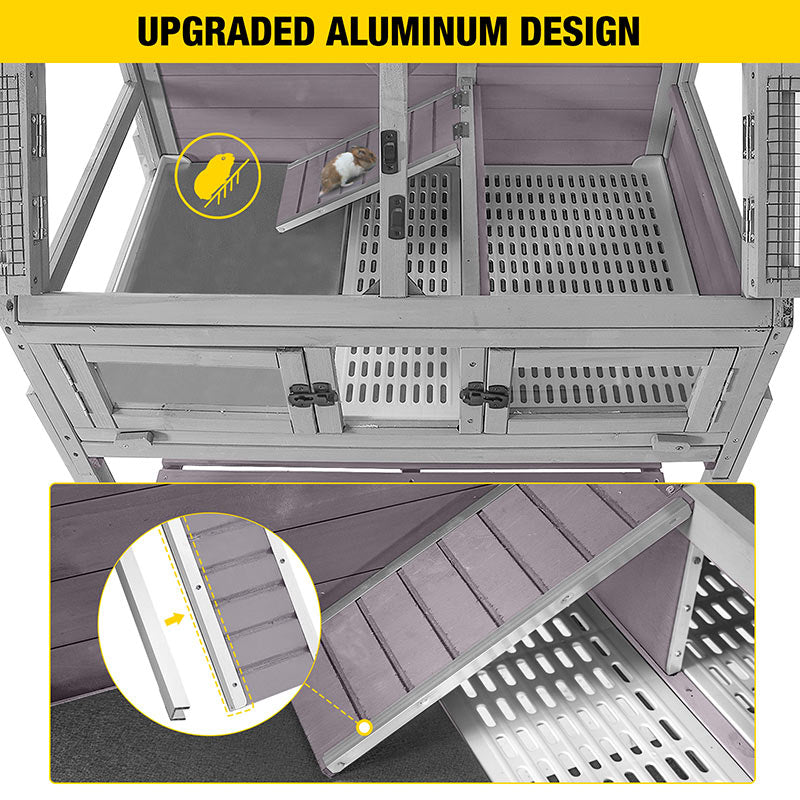 UPGRADED ALUMINUM DESIGN