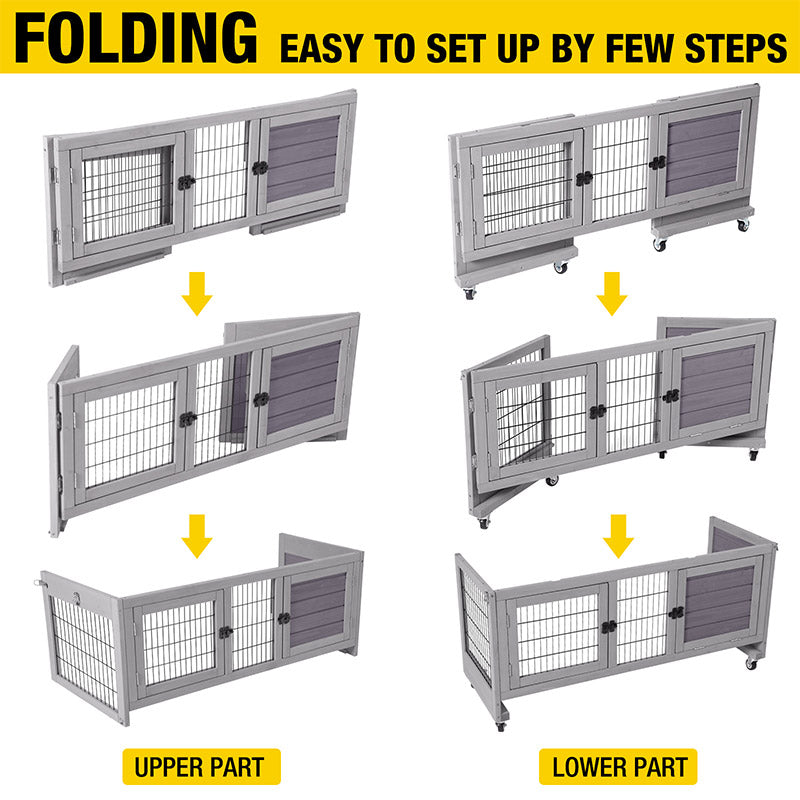 FOLDING EASY TO SET UP BY FEW STEPS

UPPER PART

LOWER PART