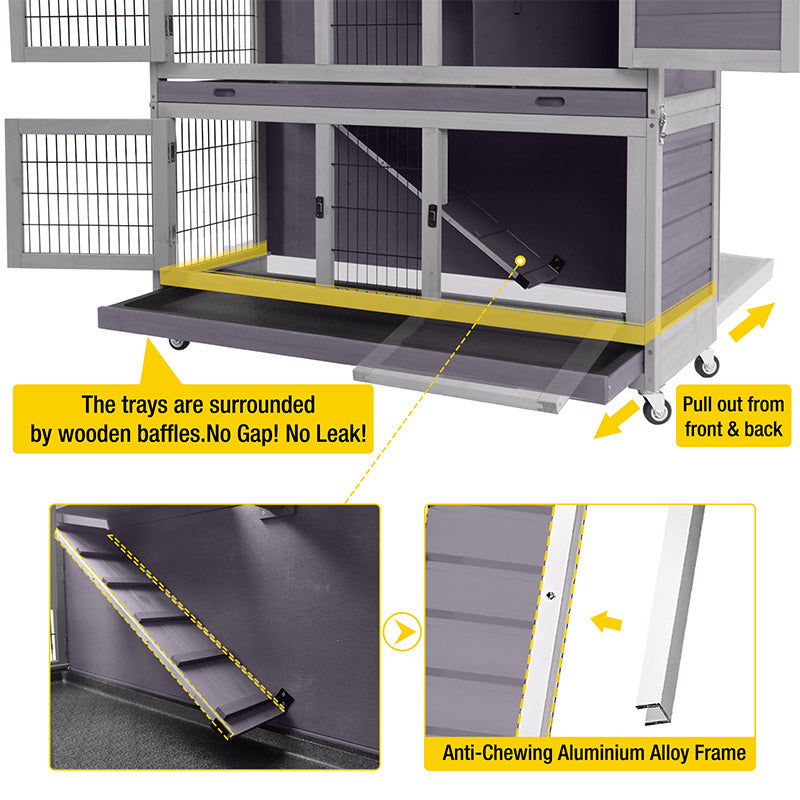 The trays are surrounded by wooden baffles.No Gap! No Leak!

Pull out from front & back

Anti-Chewing Aluminium Alloy Frame