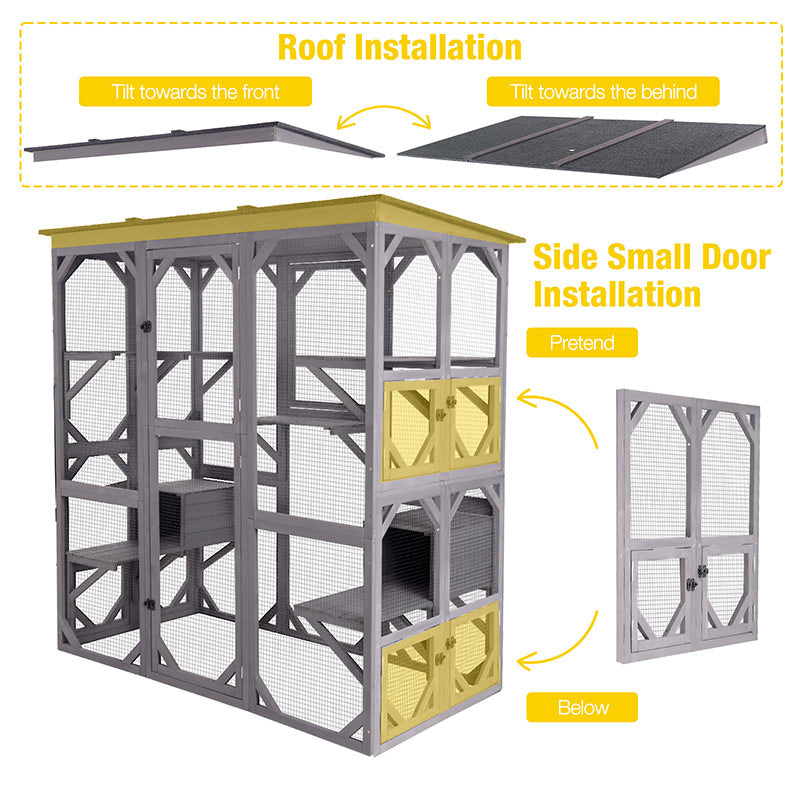 Roof Installation

Tilt towards the front

Tilt towards the behind

Side Small Door Installation

Pretend

Below