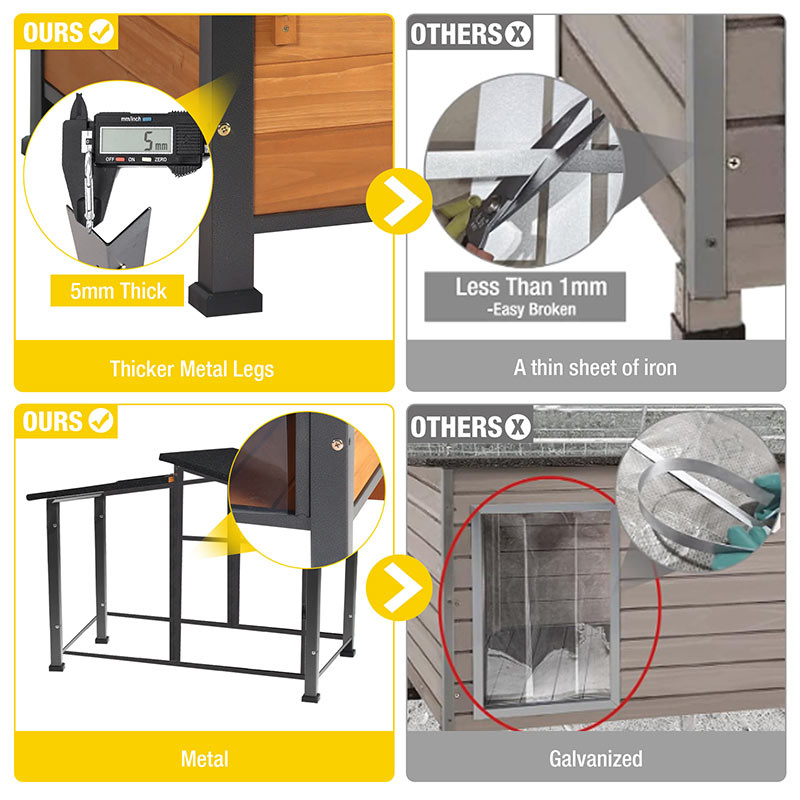 OURS

mm/inch
5 mm
OFF ON ZERO

5mm Thick

Thicker Metal Legs

OTHERS

Less Than 1mm
-Easy Broken

A thin sheet of iron

OURS

Metal

OTHERS

Galvanized