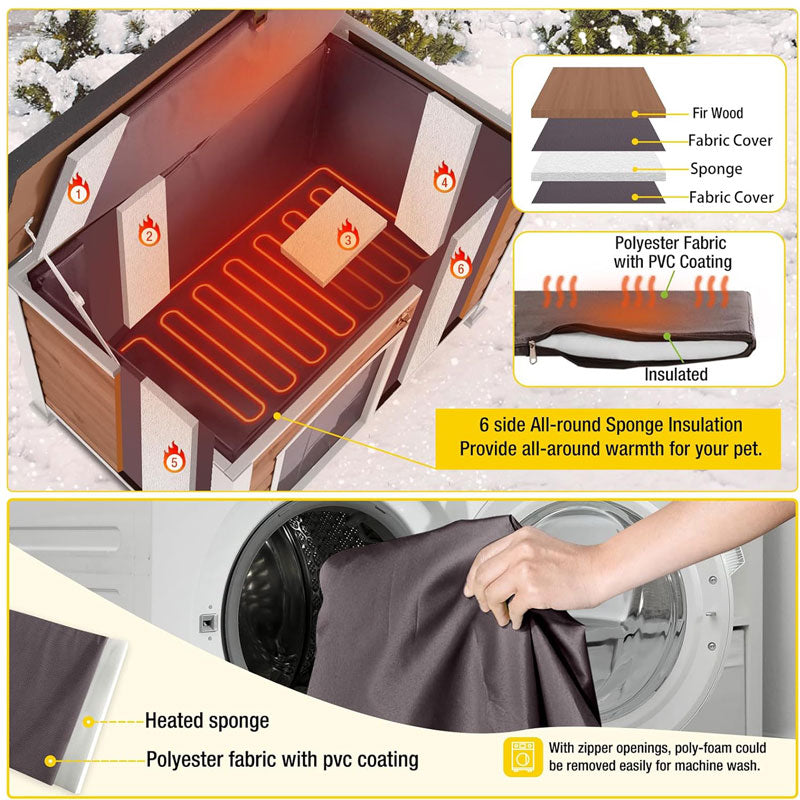 1
2
3
4
5
6

Fir Wood
Fabric Cover
Sponge
Fabric Cover

Polyester Fabric with PVC Coating

Insulated

6 side All-round Sponge Insulation
Provide all-around warmth for your pet.

Heated sponge
Polyester fabric with pvc coating

With zipper openings, poly-foam could be removed easily for machine wash.