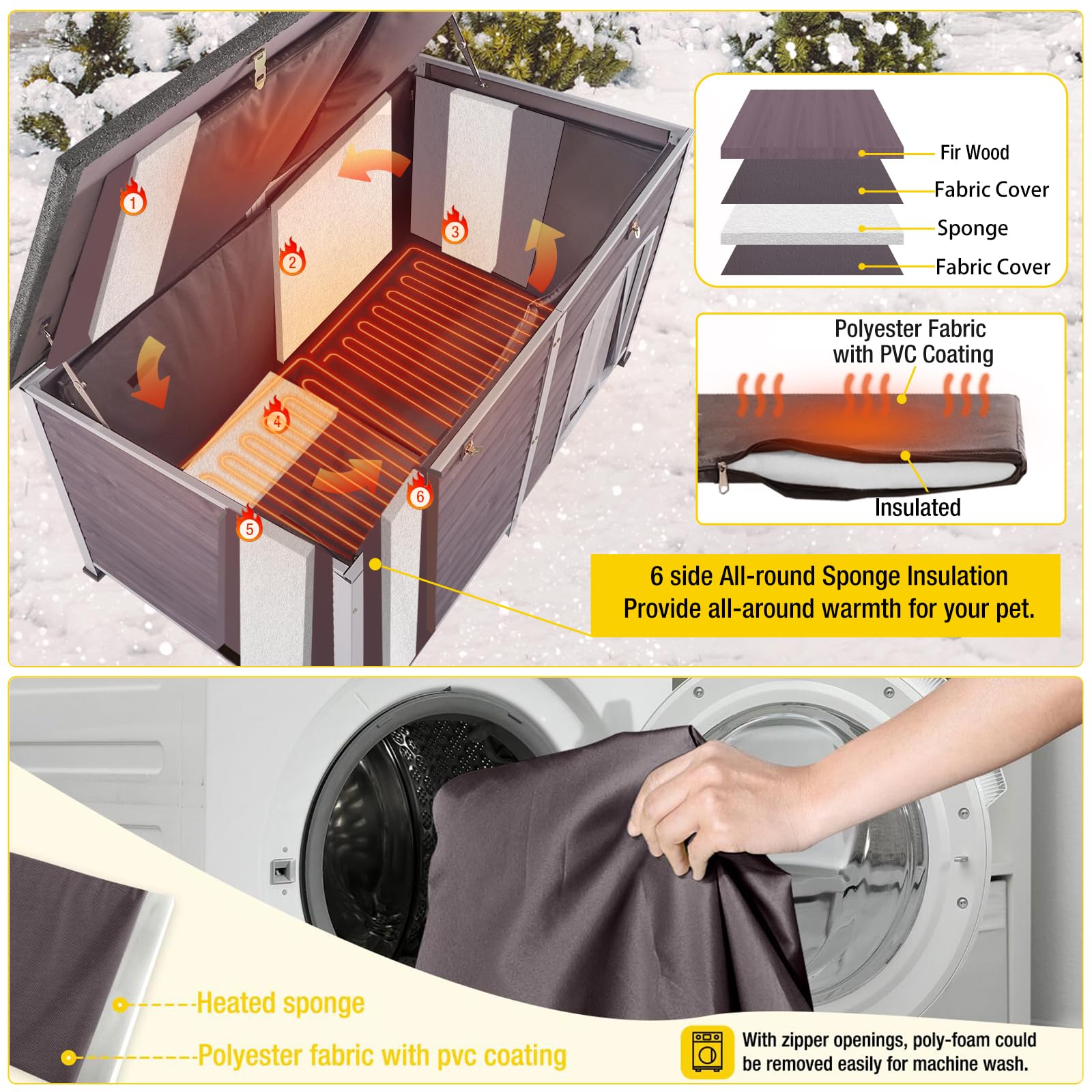 1
2
3
4
5
6

Fir Wood
Fabric Cover
Sponge
Fabric Cover

Polyester Fabric with PVC Coating

Insulated

6 side All-round Sponge Insulation
Provide all-around warmth for your pet.

Heated sponge

Polyester fabric with pvc coating

With zipper openings, poly-foam could be removed easily for machine wash.