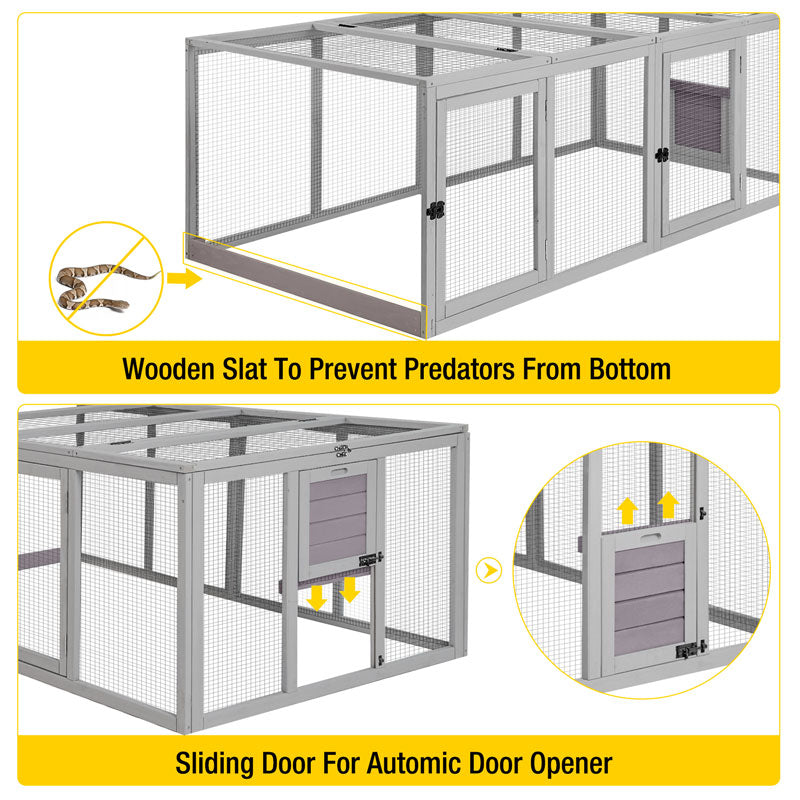 Wooden Slat To Prevent Predators From Bottom

Sliding Door For Automic Door Opener